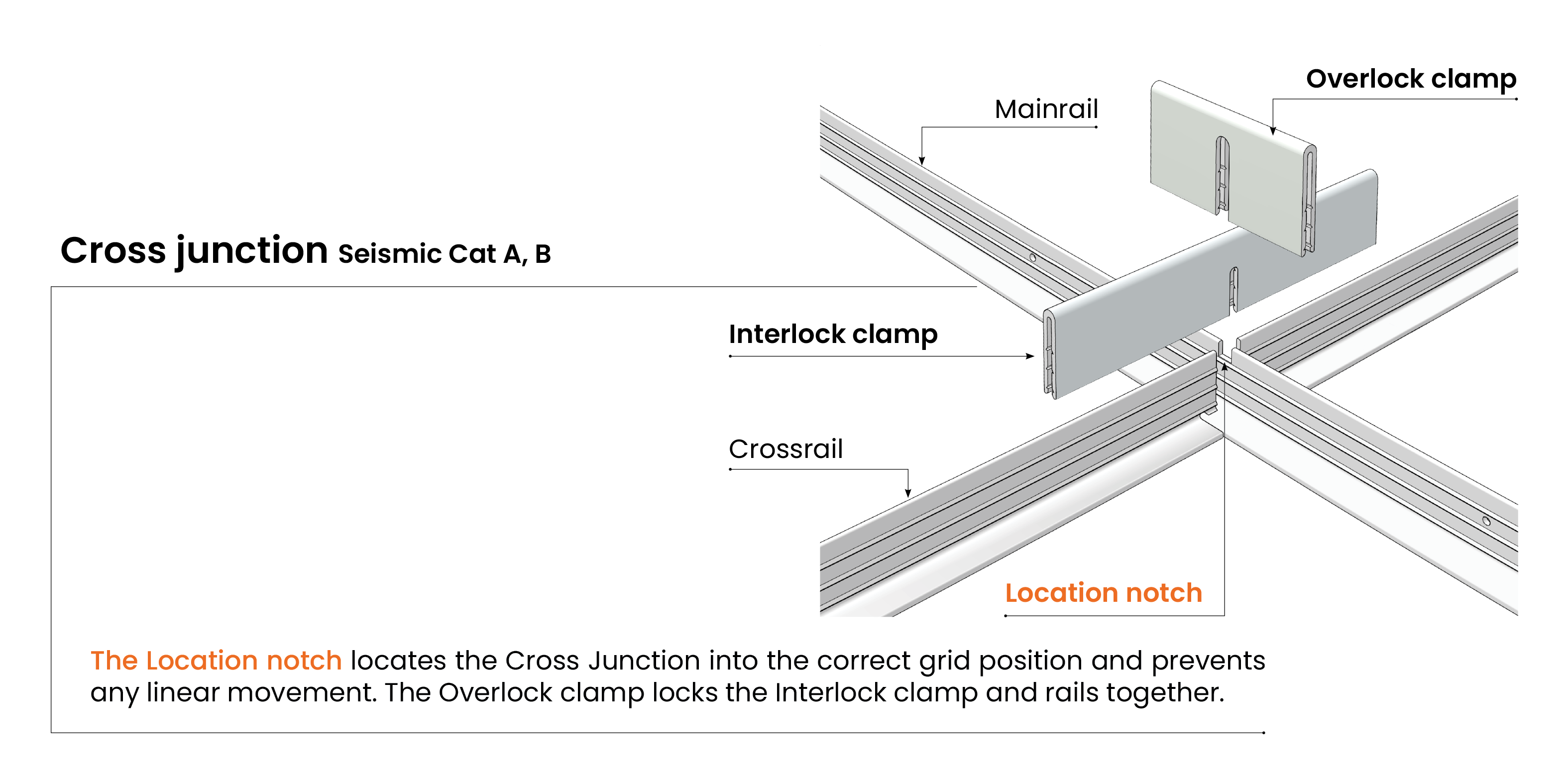 Overlock clamp

Mainrail

Cross junction Seismic Cat A, B

Interlock clamp

Crossrail

Location notch

The Location notch locates the Cross Junction into the correct grid position and prevents any linear movement. The Overlock clamp locks the Interlock clamp and rails together.